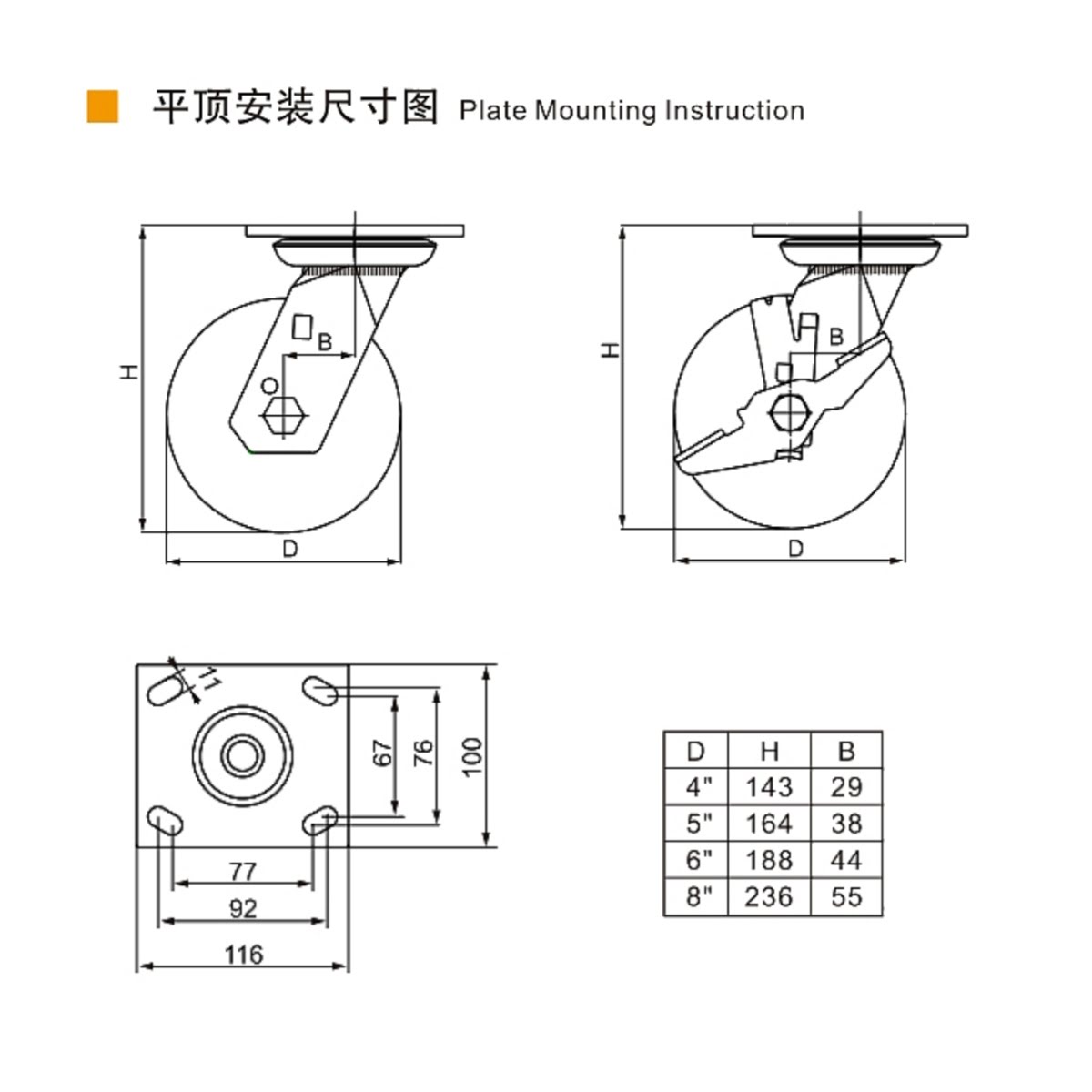 平顶安装尺寸图 Plate Mounting Instruction

H
B
D

H
B
D

11
67
76
100
77
92
116

| D | H | B |
|---|---|---|
| 4" | 143 | 29 |
| 5" | 164 | 38 |
| 6" | 188 | 44 |
| 8" | 236 | 55 |